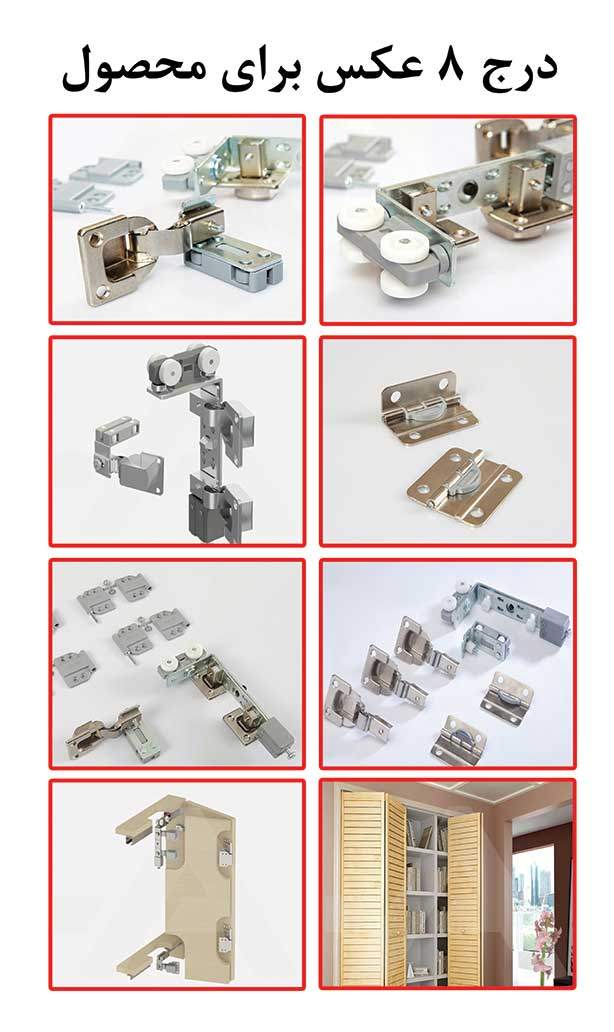 درج ۸ عکس برای محصول